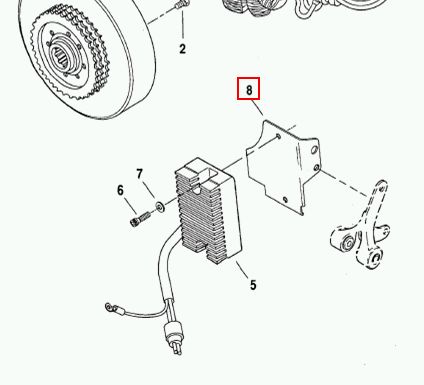 2
8
7
6
5