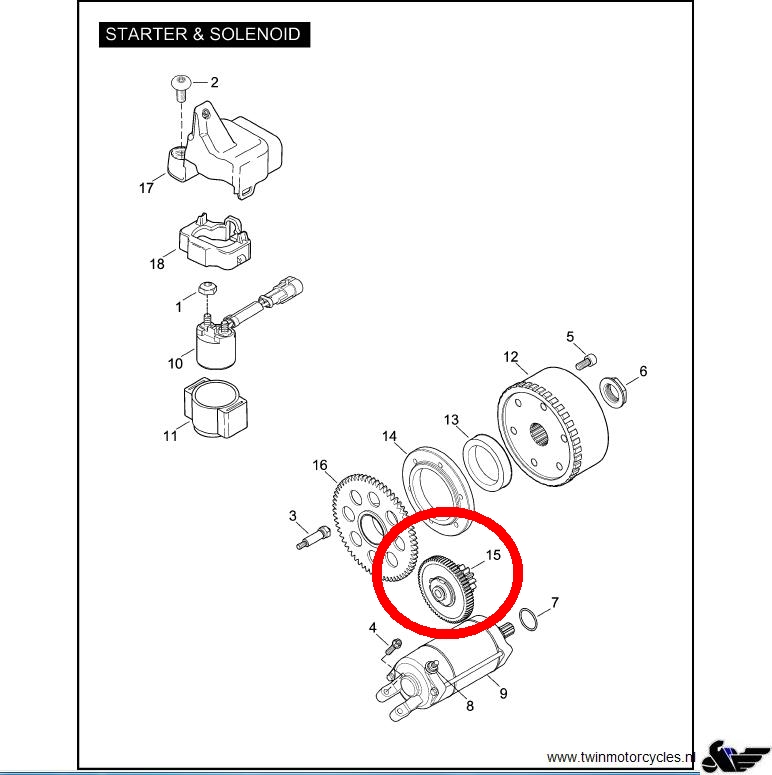 STARTER & SOLENOID

2
17
18
1
10
11
5
12
6
13
14
16
3
15
7
4
9
8

www.twinmotorcycles.nl