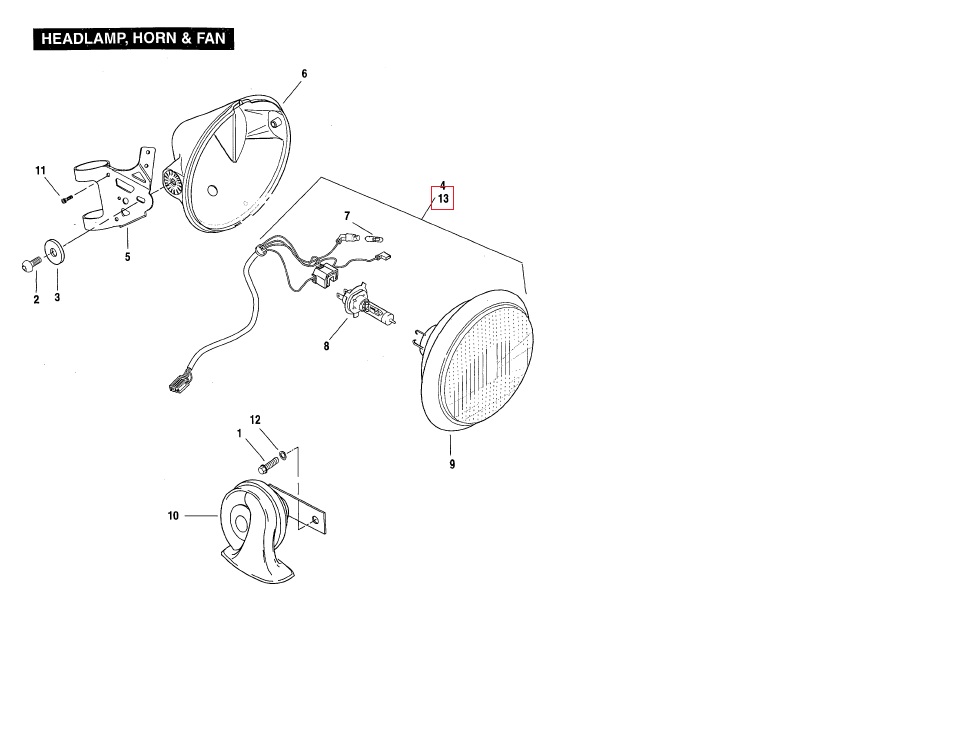 HEADLAMP, HORN & FAN

6

11

4
13

7

5

2

3

8

9

12

1

10