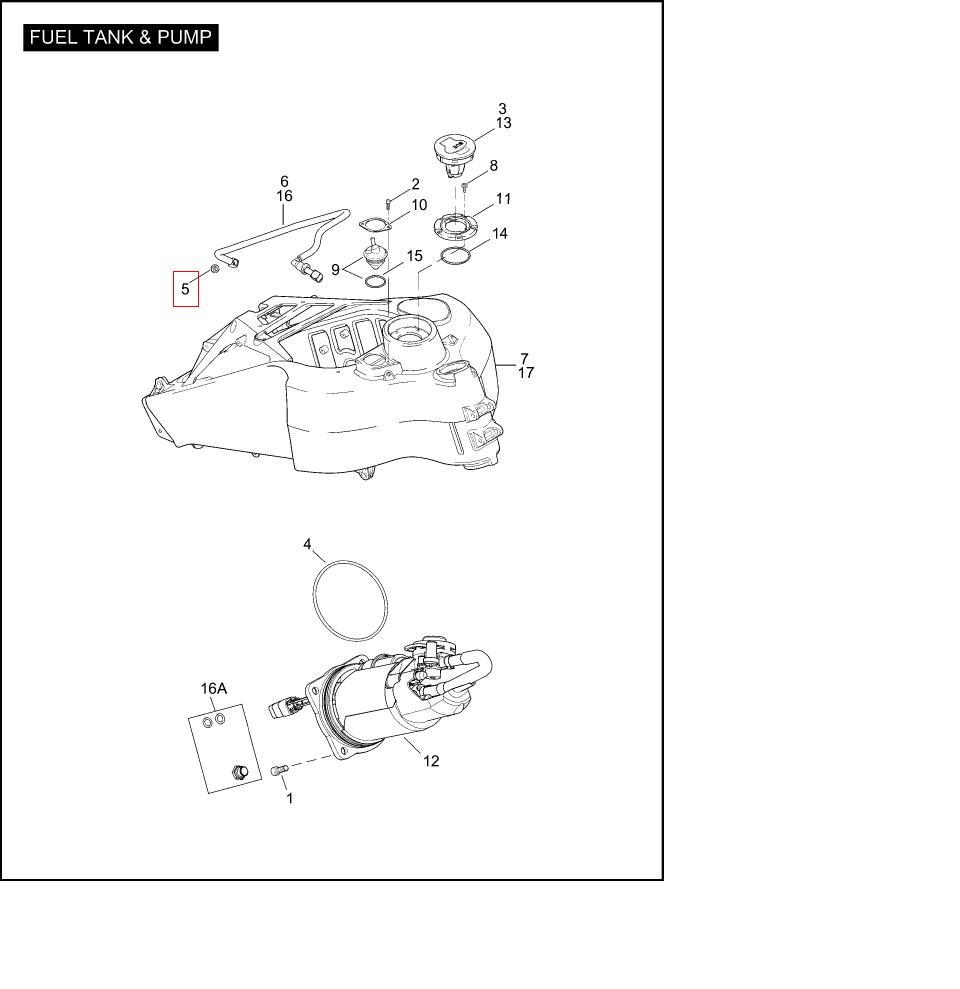 FUEL TANK & PUMP

3
13
8
6
16
2
10
11
14
9
15
5
7
17
4
16A
12
1