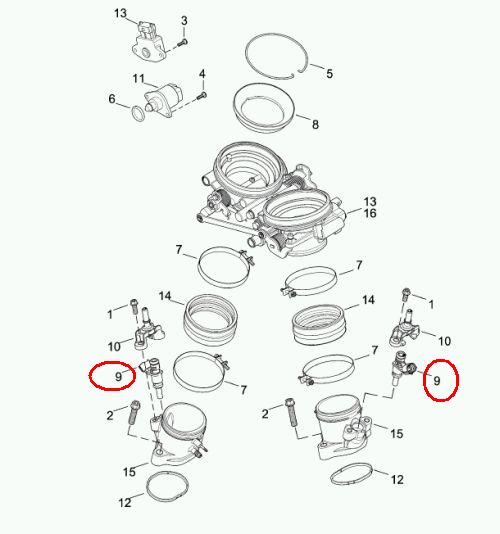 13
3
11
4
6
5
8
13
16
7
7
14
14
1
1
10
10
7
9
9
7
2
2
15
15
12
12