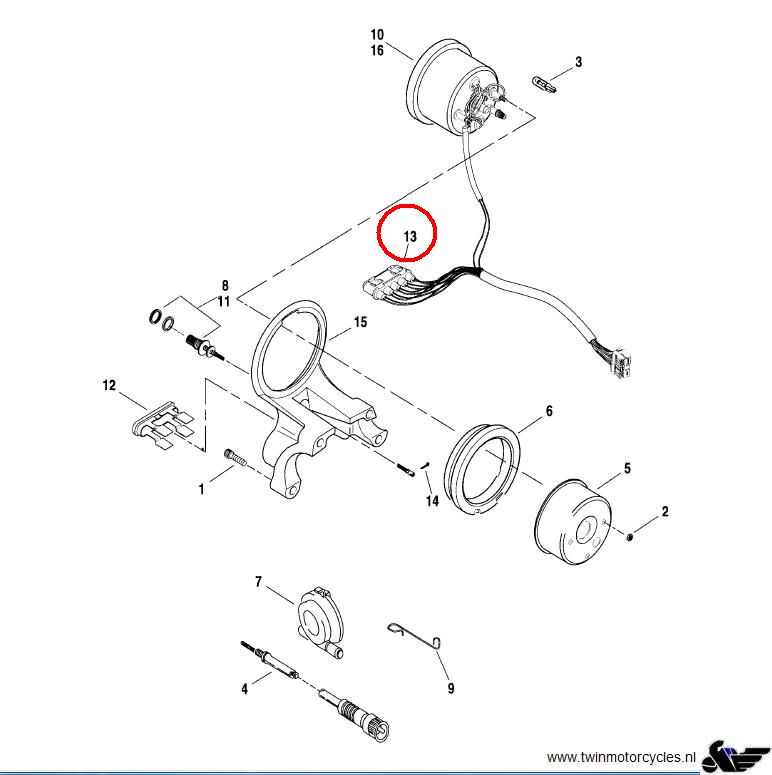 10
16
3
13
8
11
15
12
6
1
14
5
2
7
9
4
www.twinmotorcycles.nl