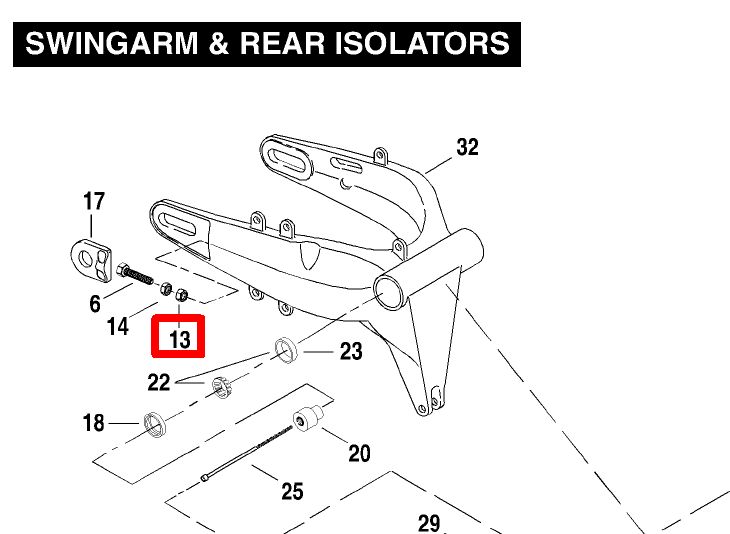 SWINGARM & REAR ISOLATORS

32

17

6

14

13

23

22

18

20

25

29