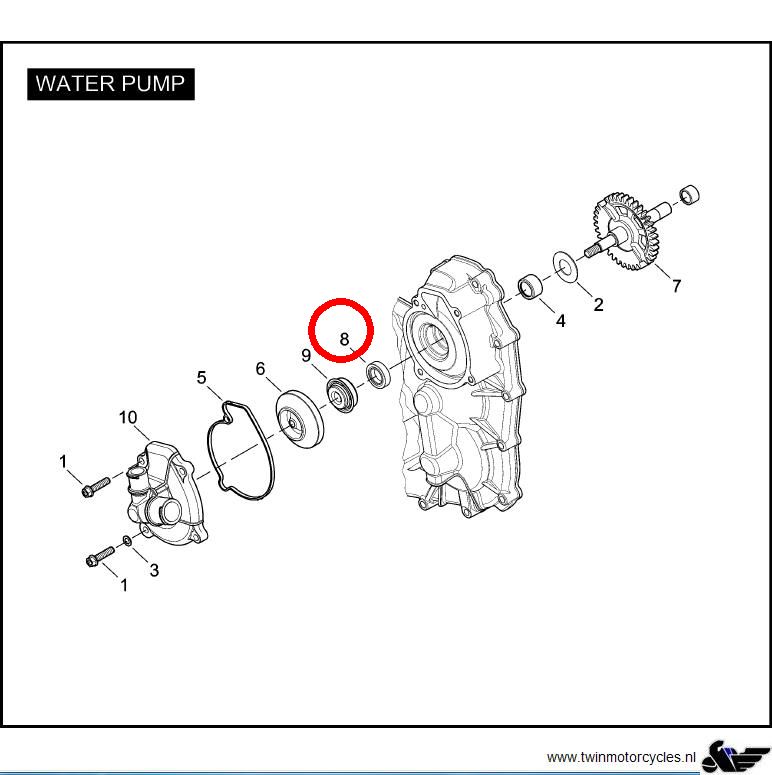 WATER PUMP

7

2

4

8

9

6

5

10

1

3

1

www.twinmotorcycles.nl