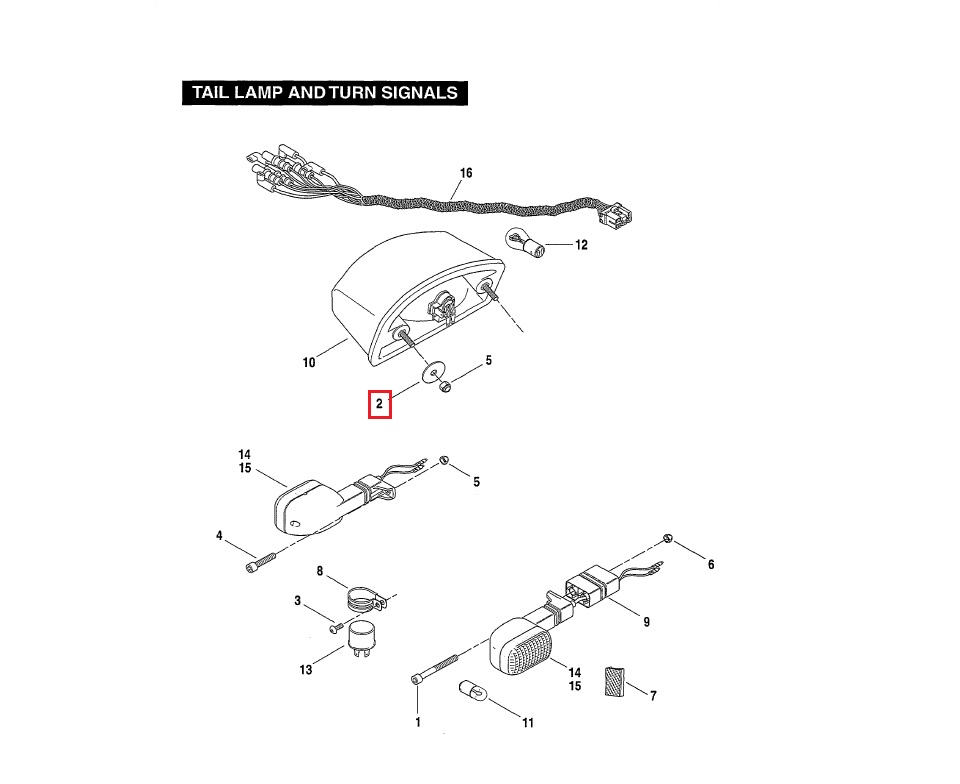 TAIL LAMP AND TURN SIGNALS

16

12

10

5

2

14
15

5

4

6

8

3

9

13

14
15

7

1

11