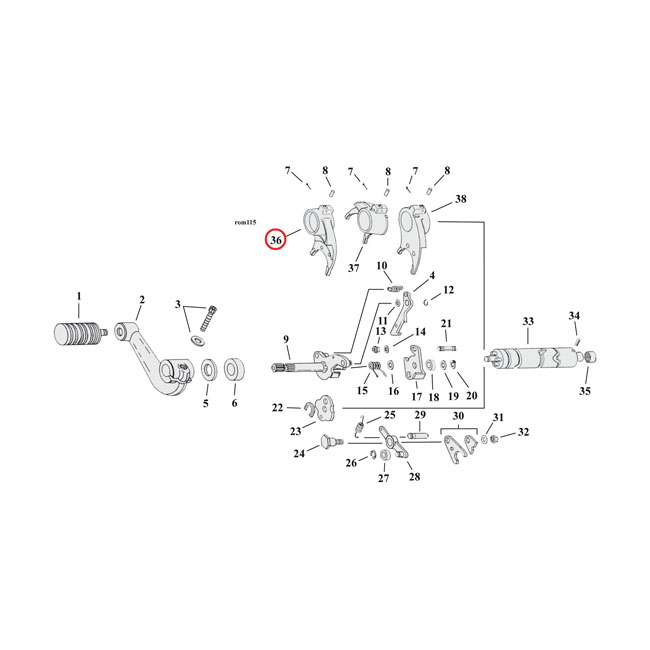 7 8 7 8 7 8
38
rom115
36
37
10
4
12
1
2
3
11
13
14
21
33
34
9
15
16
17
18
19
20
35
5
6
22
23
25
29
30
31
32
24
26
27
28