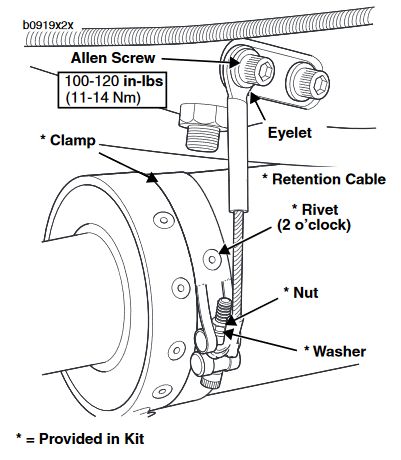 b0919x2x

Allen Screw

100-120 in-lbs
(11-14 Nm)

Eyelet

* Clamp

* Retention Cable

* Rivet
(2 o'clock)

* Nut

* Washer

* = Provided in Kit