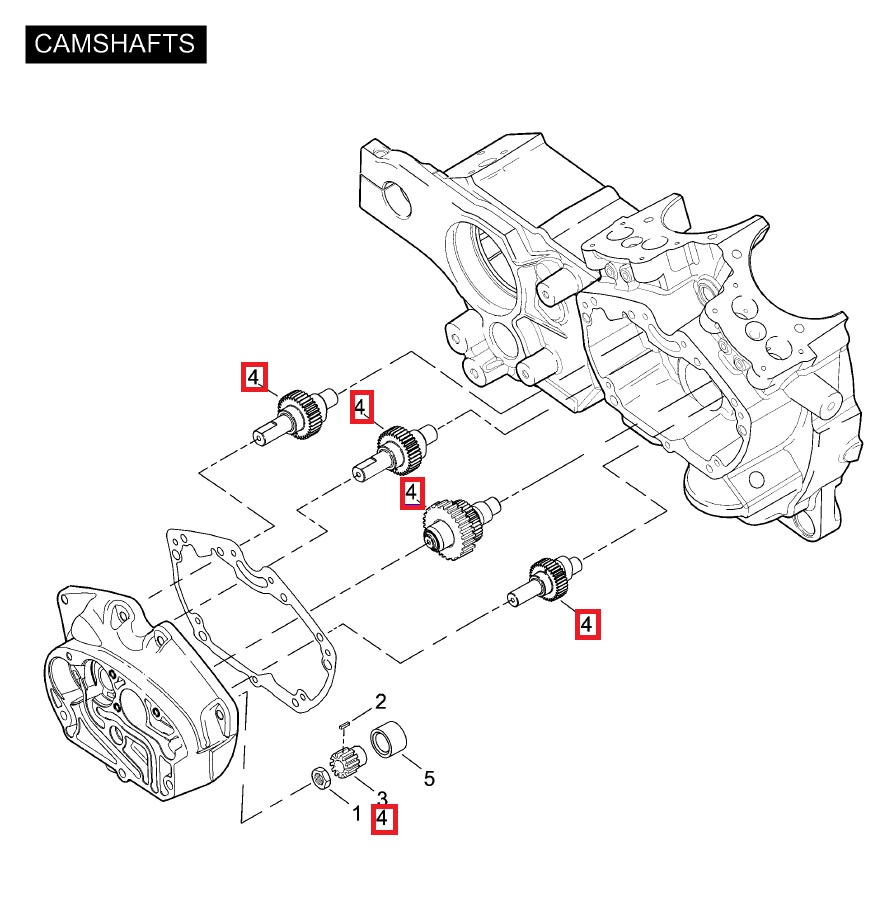 CAMSHAFTS

4

4

4

4

2

5

3

1

4