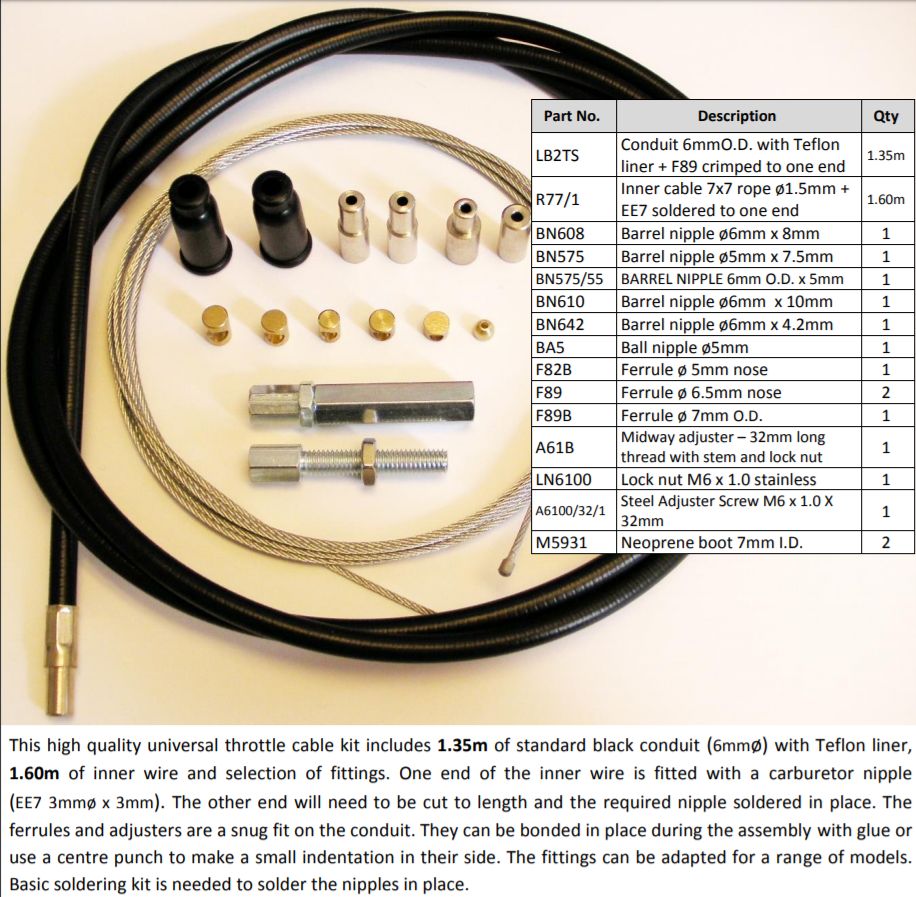 | Part No. | Description | Qty |
|---|---|---|
| LB2TS | Conduit 6mmO.D. with Teflon liner + F89 crimped to one end | 1.35m |
| R77/1 | Inner cable 7x7 rope ø1.5mm + EE7 soldered to one end | 1.60m |
| BN608 | Barrel nipple ø6mm x 8mm | 1 |
| BN575 | Barrel nipple ø5mm x 7.5mm | 1 |
| BN575/55 | BARREL NIPPLE 6mm O.D. x 5mm | 1 |
| BN610 | Barrel nipple ø6mm x 10mm | 1 |
| BN642 | Barrel nipple ø6mm x 4.2mm | 1 |
| BA5 | Ball nipple ø5mm | 1 |
| F82B | Ferrule ø 5mm nose | 1 |
| F89 | Ferrule ø 6.5mm nose | 2 |
| F89B | Ferrule ø 7mm O.D. | 1 |
| A61B | Midway adjuster – 32mm long thread with stem and lock nut | 1 |
| LN6100 | Lock nut M6 x 1.0 stainless | 1 |
| A6100/32/1 | Steel Adjuster Screw M6 x 1.0 X 32mm | 1 |
| M5931 | Neoprene boot 7mm I.D. | 2 |

This high quality universal throttle cable kit includes **1.35m** of standard black conduit (6mmø) with Teflon liner, **1.60m** of inner wire and selection of fittings. One end of the inner wire is fitted with a carburetor nipple (EE7 3mmø x 3mm). The other end will need to be cut to length and the required nipple soldered in place. The ferrules and adjusters are a snug fit on the conduit. They can be bonded in place during the assembly with glue or use a centre punch to make a small indentation in their side. The fittings can be adapted for a range of models. Basic soldering kit is needed to solder the nipples in place.