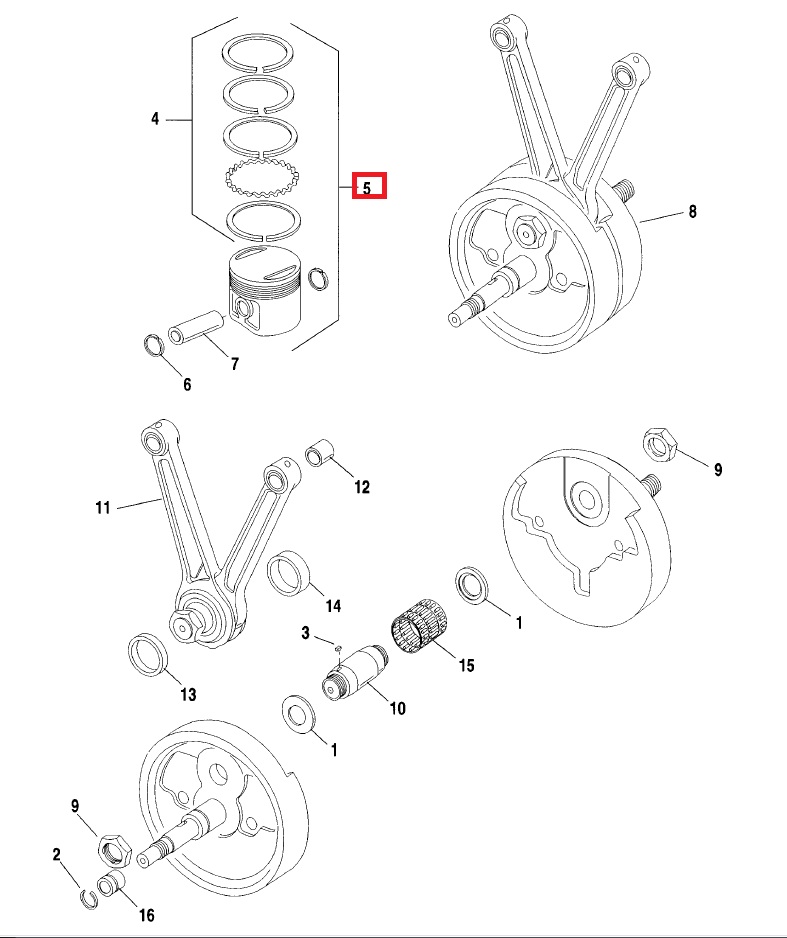 4
5
8
6
7
11
12
9
14
1
3
15
13
10
1
9
2
16