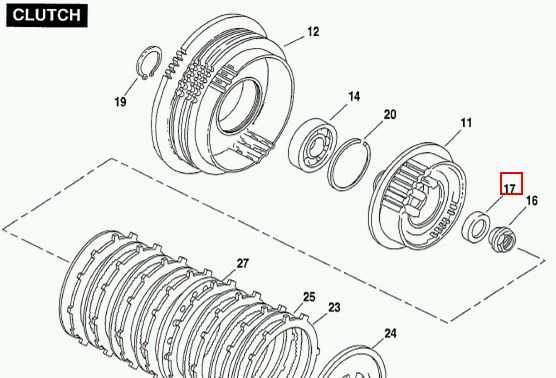 CLUTCH

12

19

14

20

11

17

16

27

25

23

24