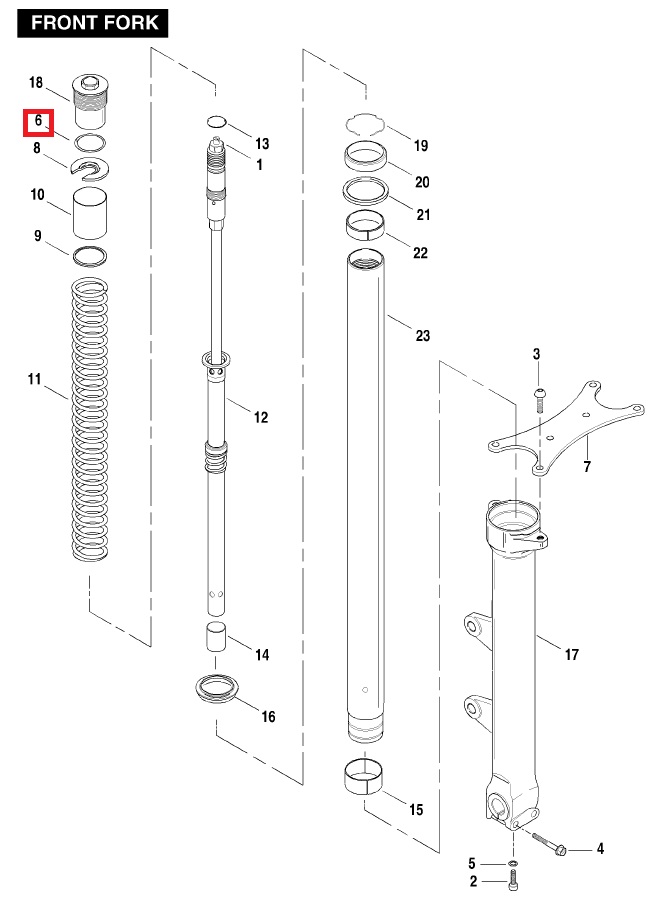 FRONT FORK

18
6
8
10
9
11

13
1
12
14
16

19
20
21
22
23
15

3
7
17
4
5
2