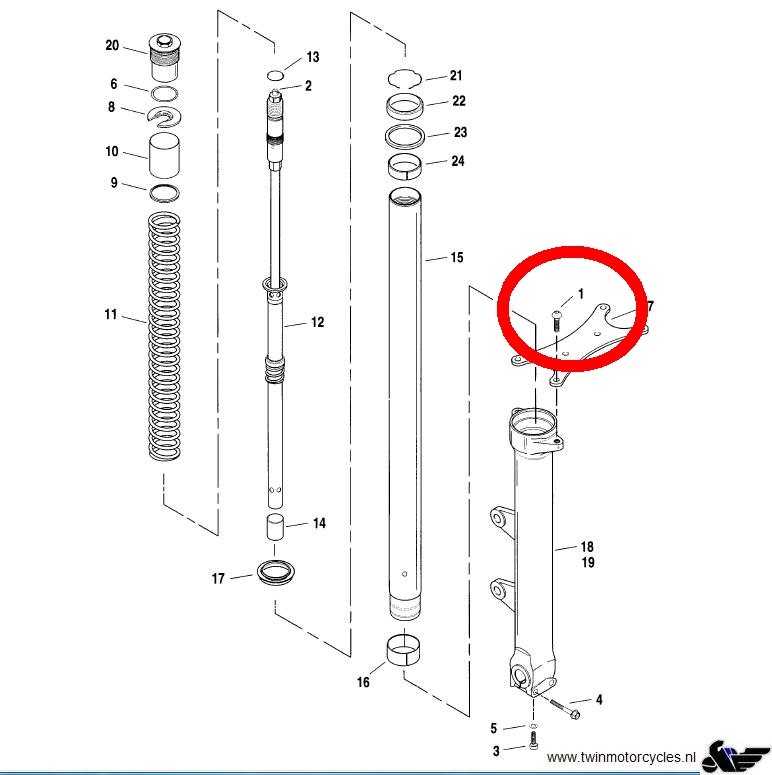 20
6
8
10
9
11
13
2
12
14
17
21
22
23
24
15
16
1
7
18
19
4
5
3
www.twinmotorcycles.nl