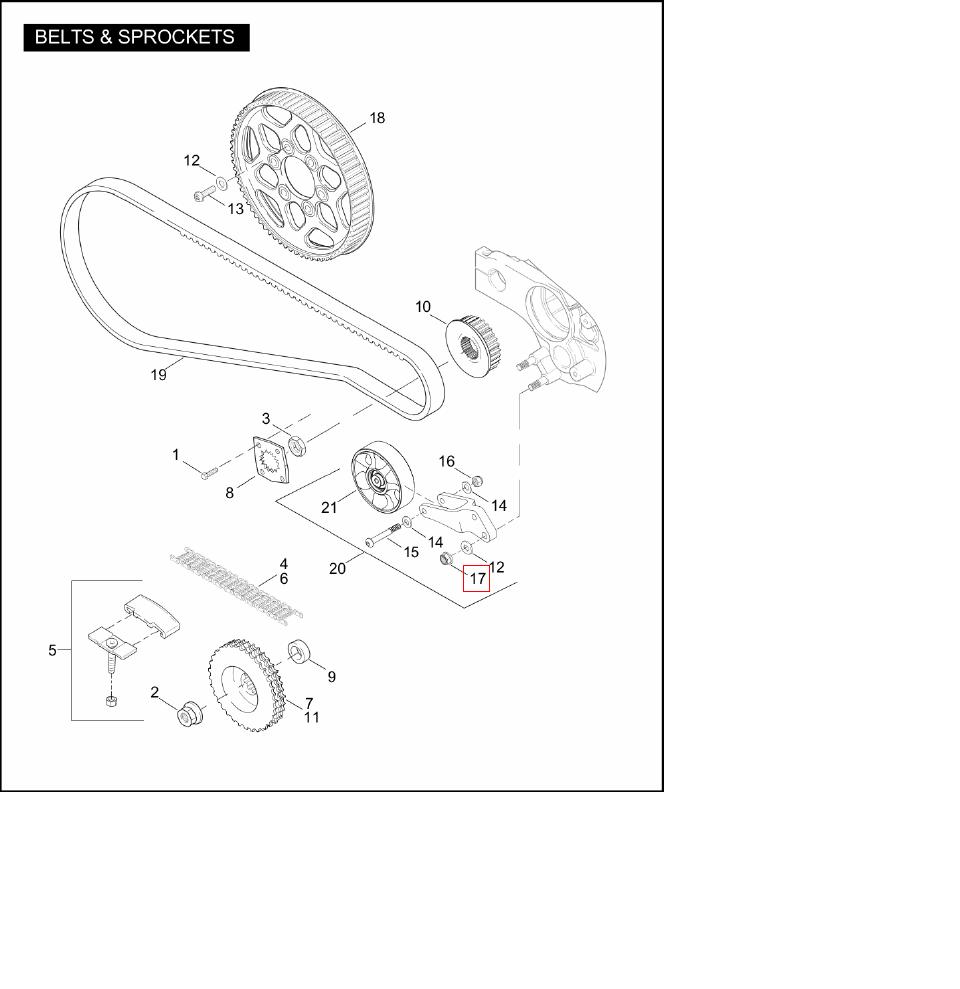 BELTS & SPROCKETS

18
12
13
10
19
3
1
8
16
14
21
14
15
12
20
17
4
6
5
9
2
7
11