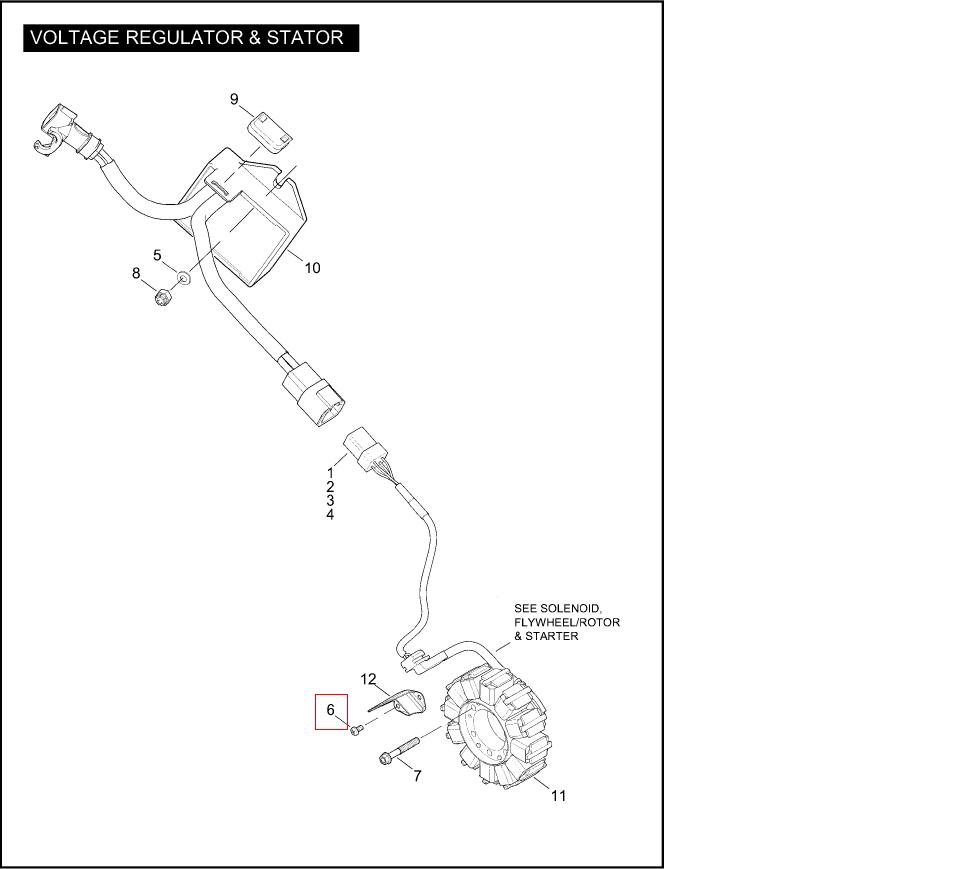 VOLTAGE REGULATOR & STATOR

9

5

8

10

1
2
3
4

SEE SOLENOID, FLYWHEEL/ROTOR & STARTER

12

6

7

11