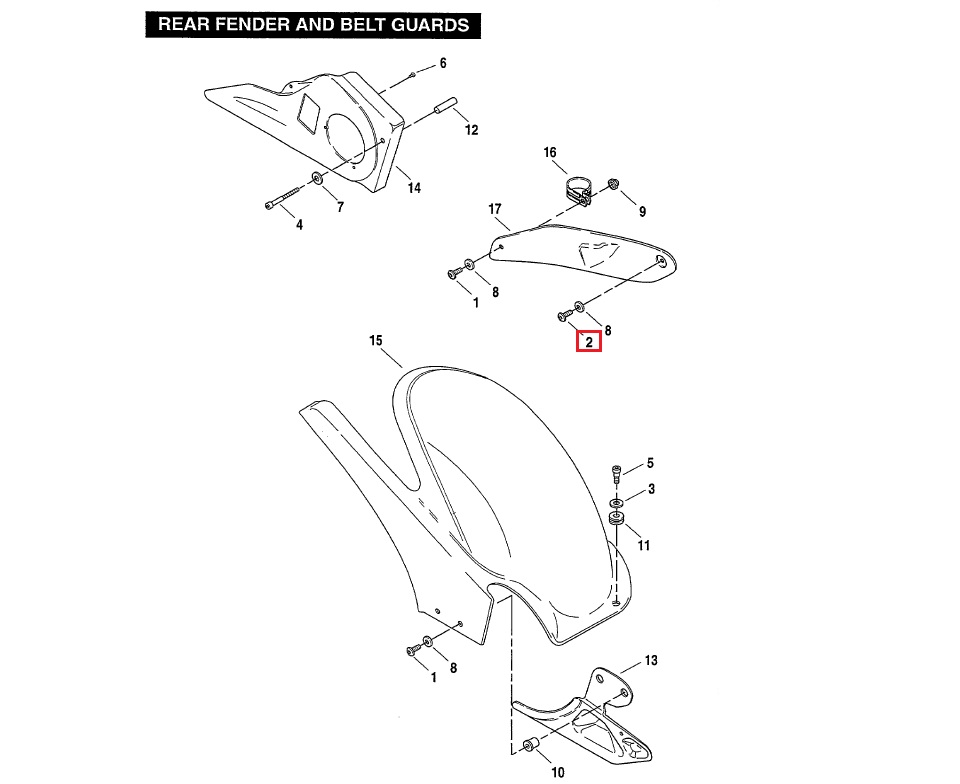 REAR FENDER AND BELT GUARDS

6
12
14
7
4
16
9
17
1
8
8
2
15
5
3
11
1
8
13
10