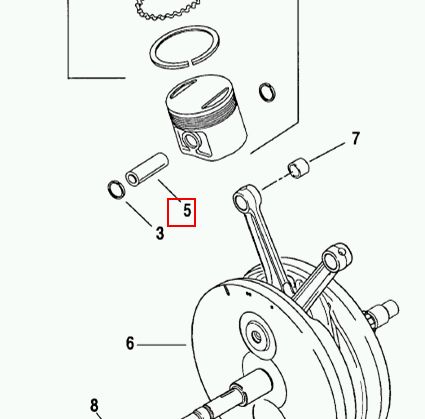 7
5
3
6
8