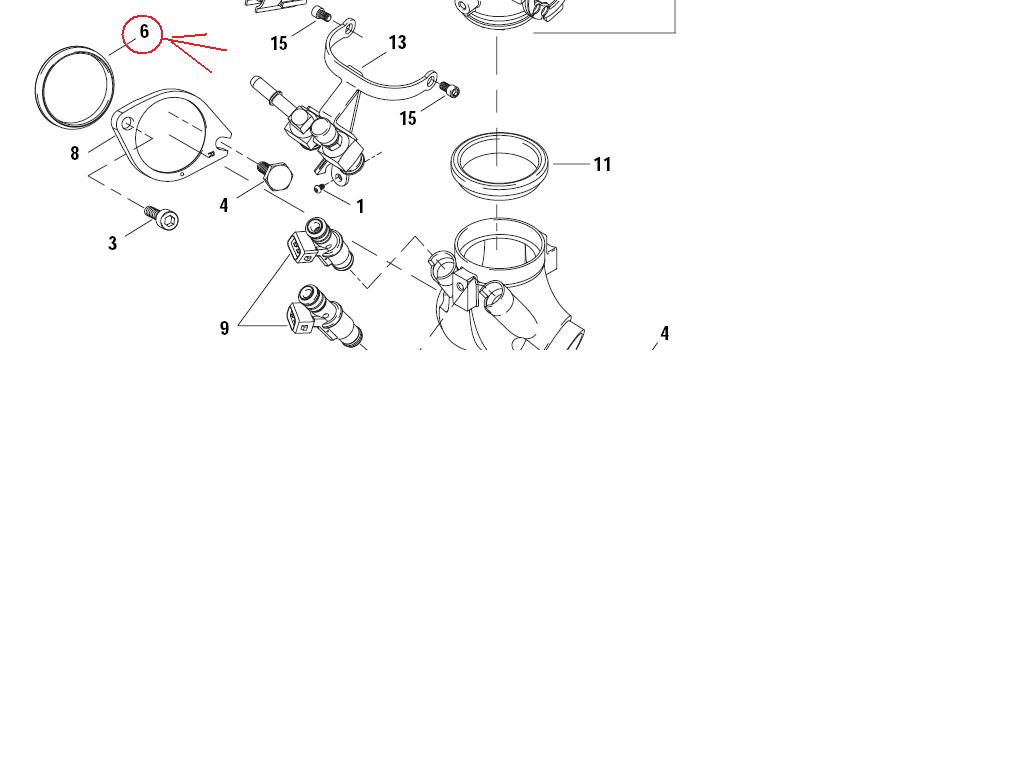 6
15
13
15
8
11
4
1
3
9
4