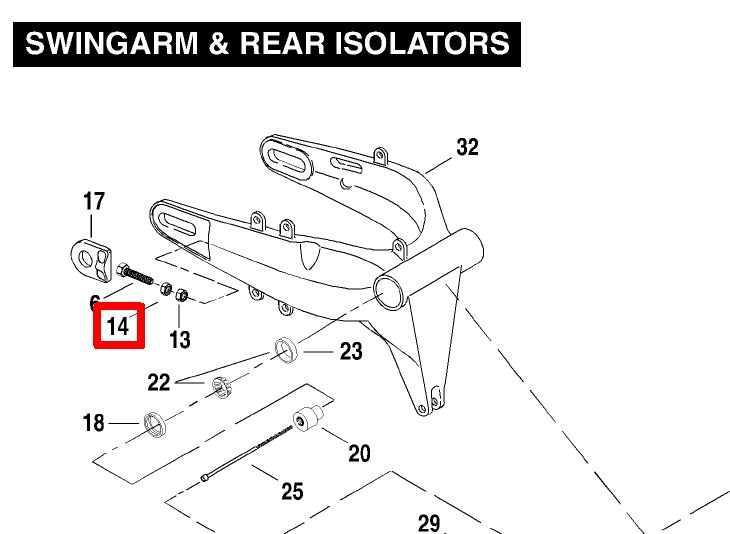 SWINGARM & REAR ISOLATORS

32

17

6

14

13

23

22

18

20

25

29